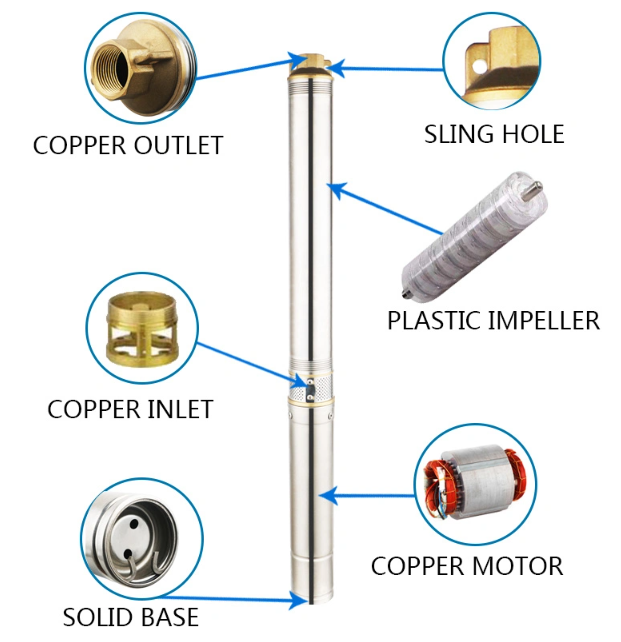 COPPER OUTLET

SLING HOLE

PLASTIC IMPELLER

COPPER INLET

COPPER MOTOR

SOLID BASE